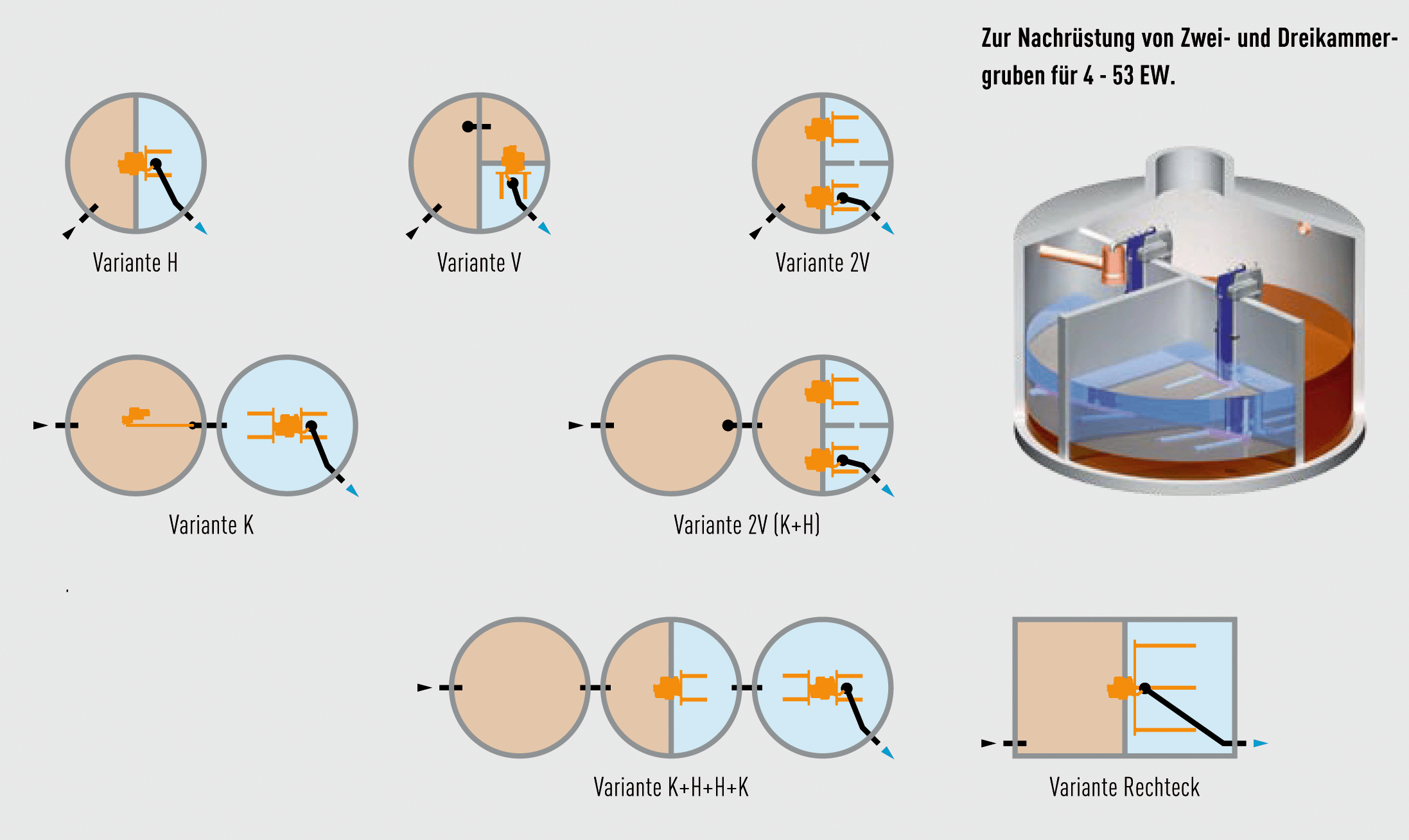 Zur Nachrüstung von Zwei- und Dreikammergruben für 4 - 53 EW.

Variante H

Variante V

Variante 2V

Variante K

Variante 2V (K+H)

Variante K+H+H+K

Variante Rechteck